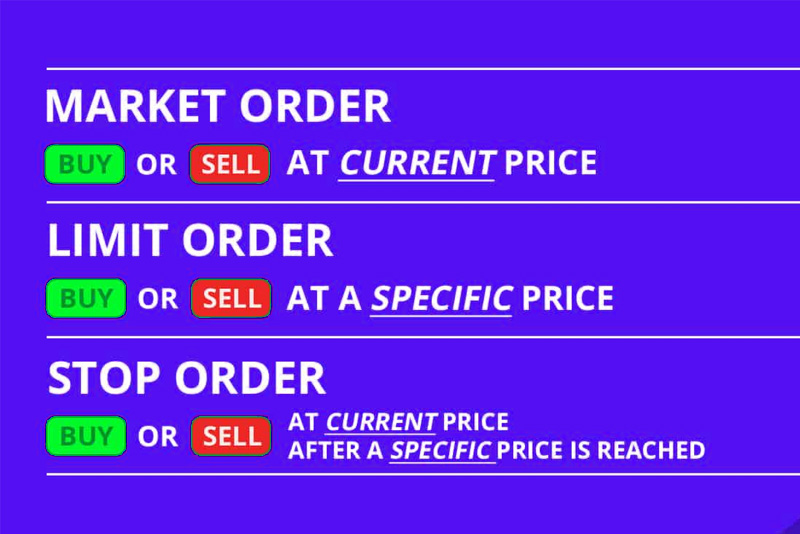 MARKET ORDER

BUY OR SELL AT CURRENT PRICE

LIMIT ORDER

BUY OR SELL AT A SPECIFIC PRICE

STOP ORDER

BUY OR SELL AT CURRENT PRICE AFTER A SPECIFIC PRICE IS REACHED